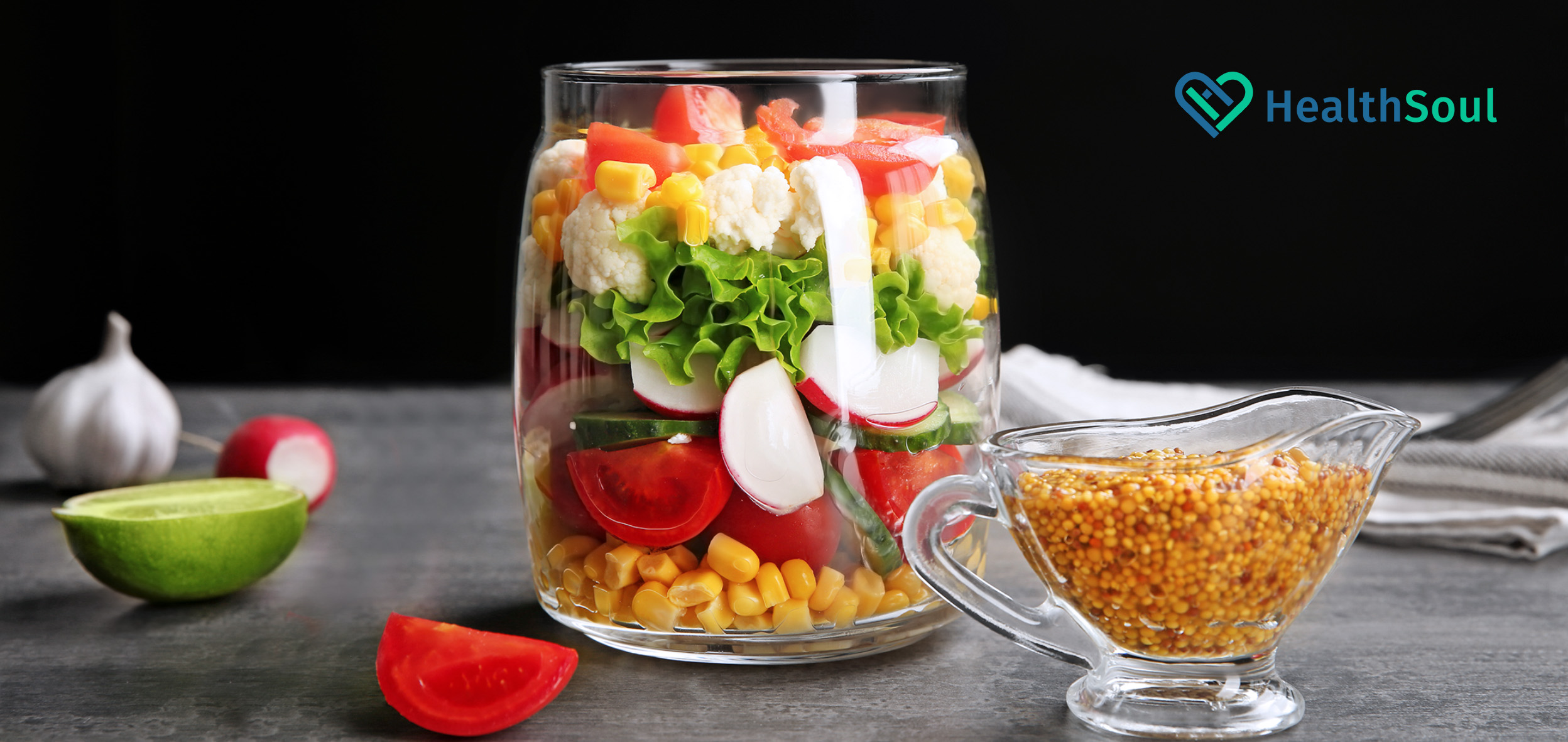 HealthSoul